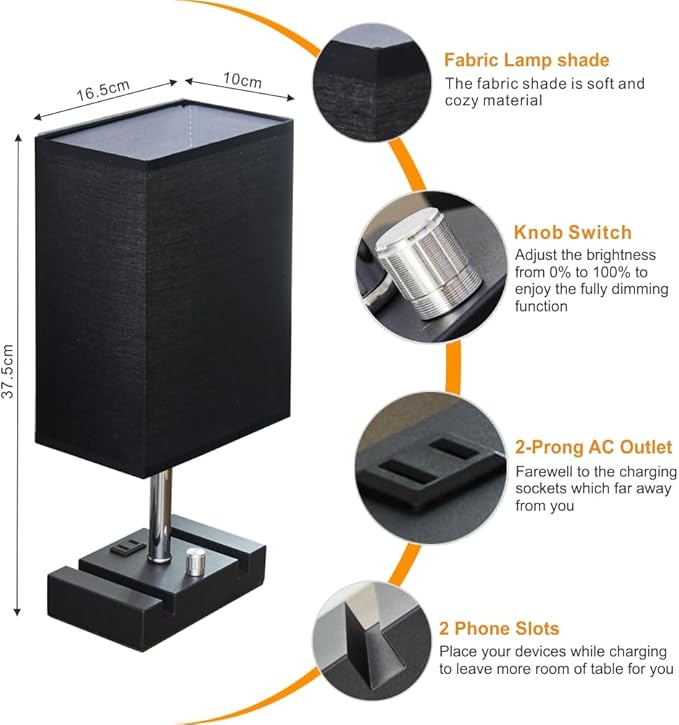 16.5cm
10cm
37.5cm

Fabric Lamp shade
The fabric shade is soft and cozy material

Knob Switch
Adjust the brightness from 0% to 100% to enjoy the fully dimming function

2-Prong AC Outlet
Farewell to the charging sockets which far away from you

2 Phone Slots
Place your devices while charging to leave more room of table for you