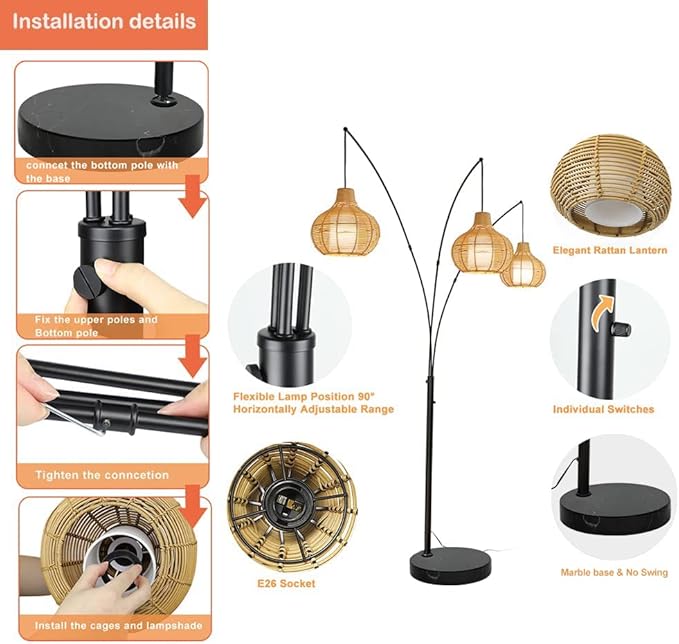 Installation details

conncet the bottom pole with the base

Fix the upper poles and Bottom pole

Tighten the conncetion

Install the cages and lampshade

Flexible Lamp Position 90° Horizontally Adjustable Range

E26 Socket

Elegant Rattan Lantern

Individual Switches

Marble base & No Swing