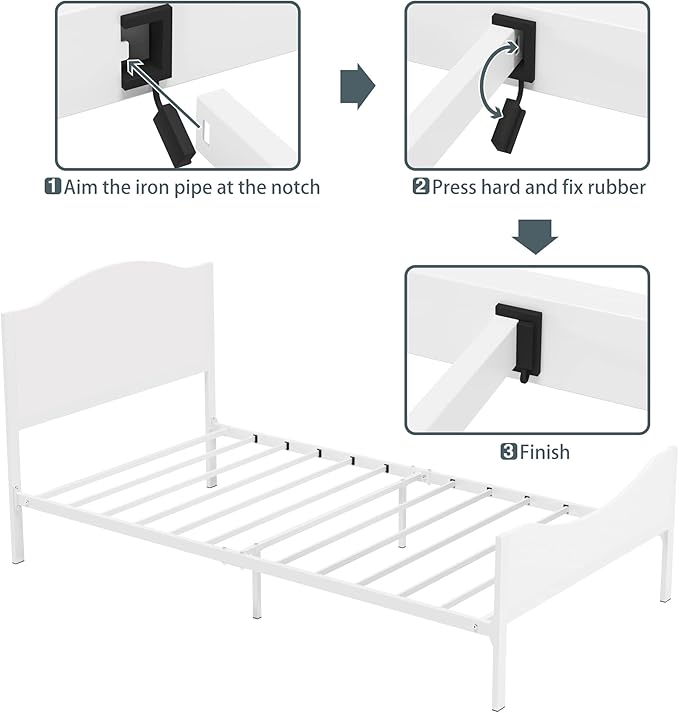 1 Aim the iron pipe at the notch

2 Press hard and fix rubber

3 Finish