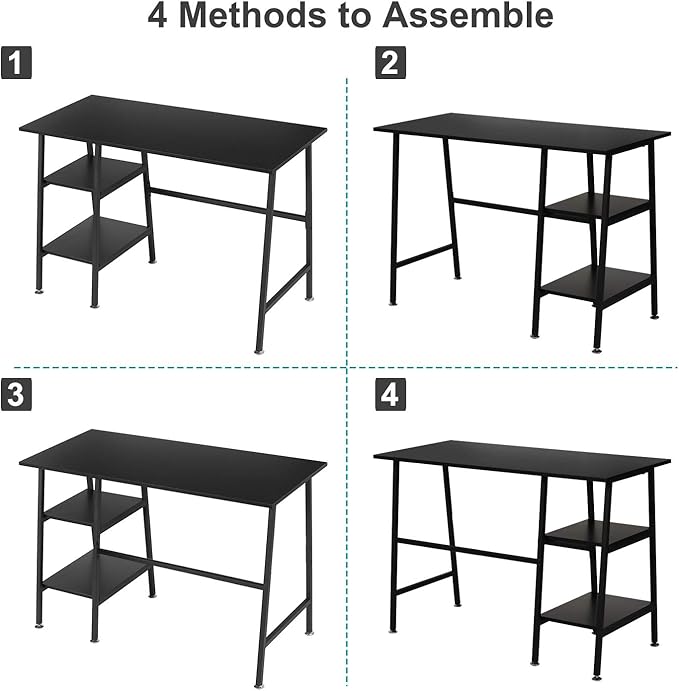 4 Methods to Assemble

1

2

3

4