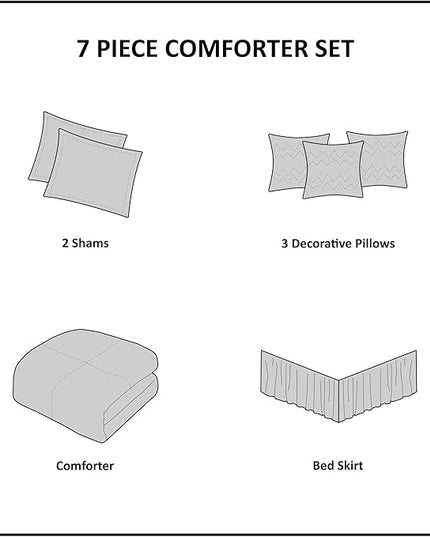 7 PIECE COMFORTER SET

2 Shams

3 Decorative Pillows

Comforter

Bed Skirt