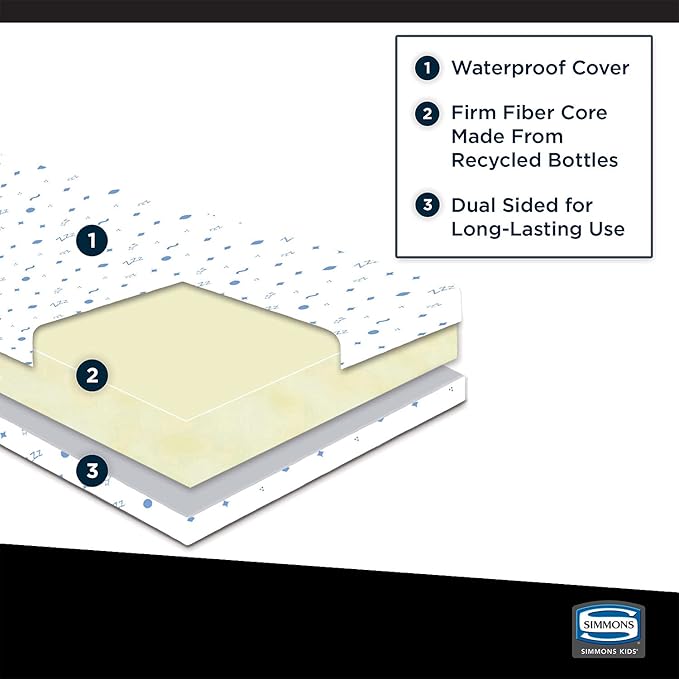 1 Waterproof Cover

2 Firm Fiber Core Made From Recycled Bottles

3 Dual Sided for Long-Lasting Use

1

2

3

SIMMONS
SIMMONS KIDS