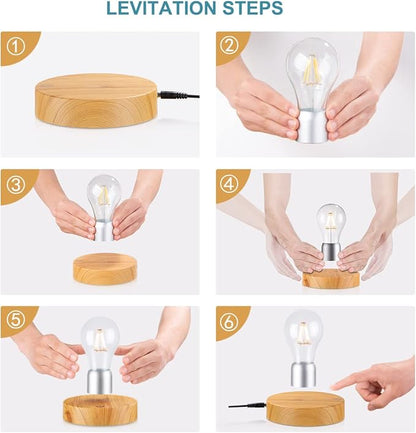 LEVITATION STEPS

①

②

③

④

⑤

⑥