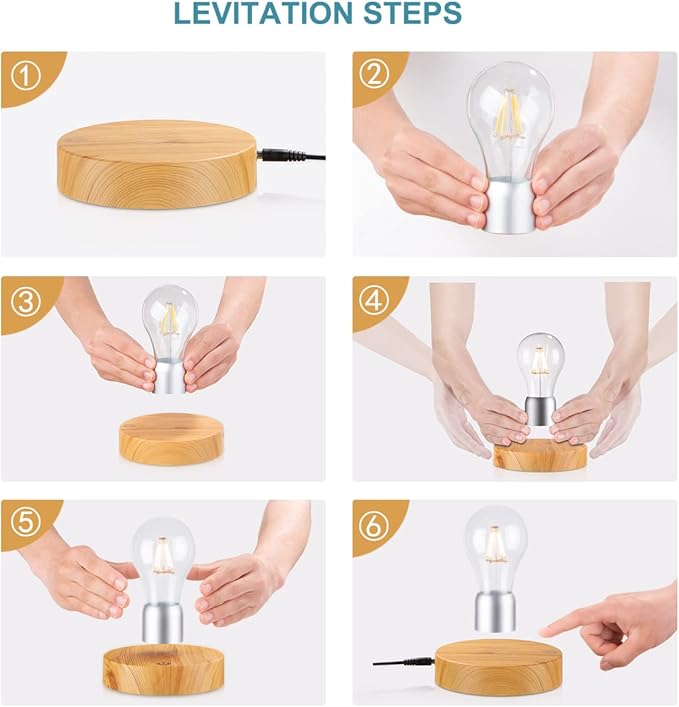 LEVITATION STEPS

①

②

③

④

⑤

⑥