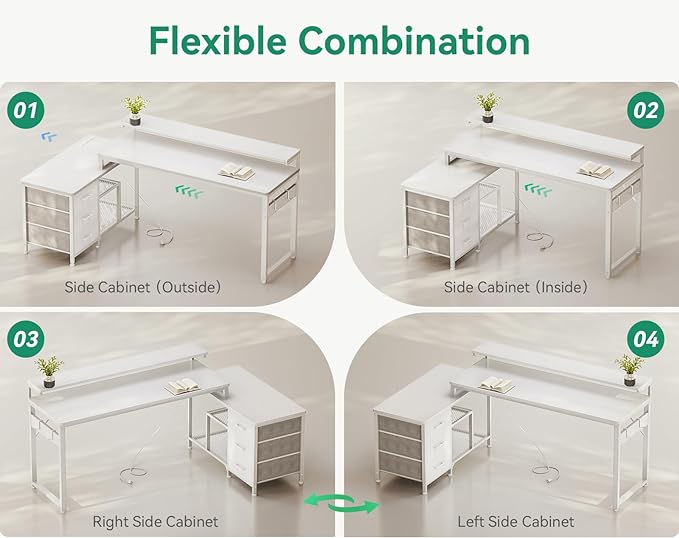 Flexible Combination

01

Side Cabinet (Outside)

02

Side Cabinet (Inside)

03

Right Side Cabinet

04

Left Side Cabinet