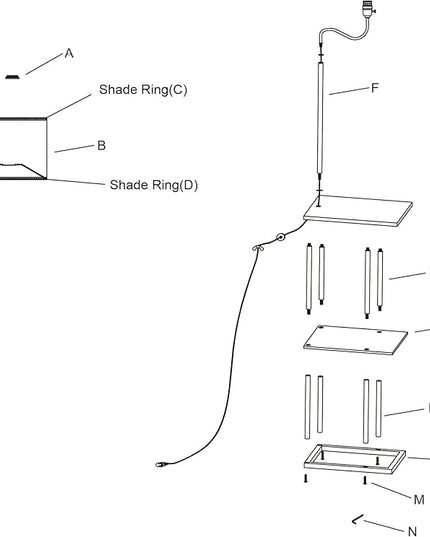 A

Shade Ring(C)

B

Shade Ring(D)

F

M

N