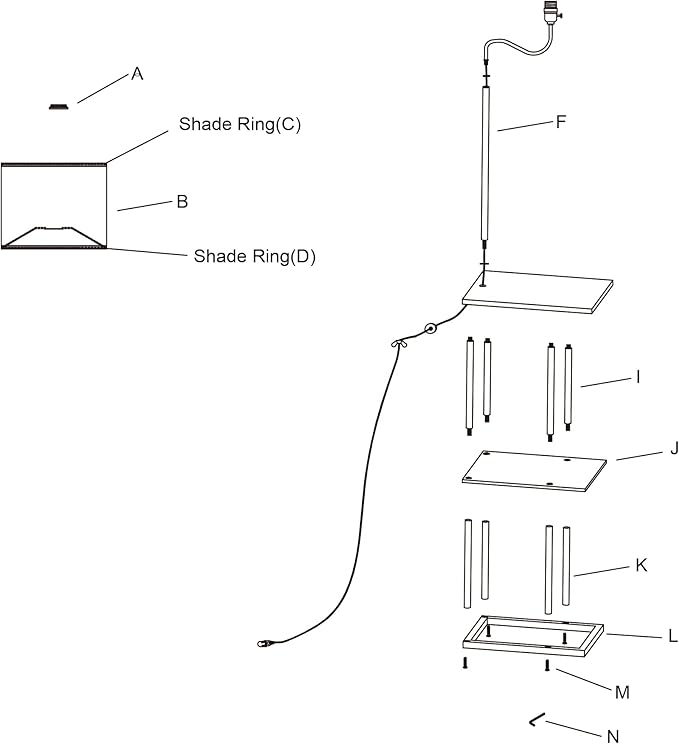 A

Shade Ring(C)

B

Shade Ring(D)

F

I

J

K

L

M

N