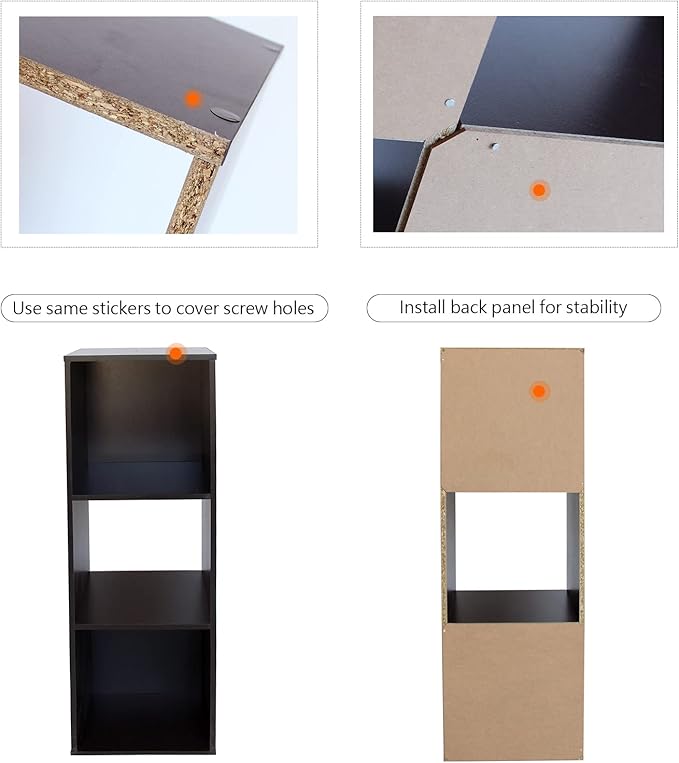 Use same stickers to cover screw holes

Install back panel for stability