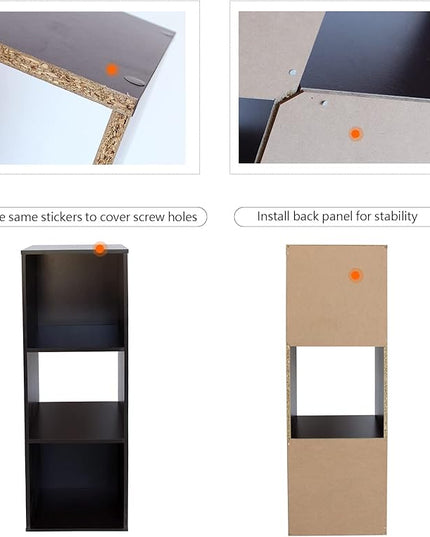 e same stickers to cover screw holes

Install back panel for stability