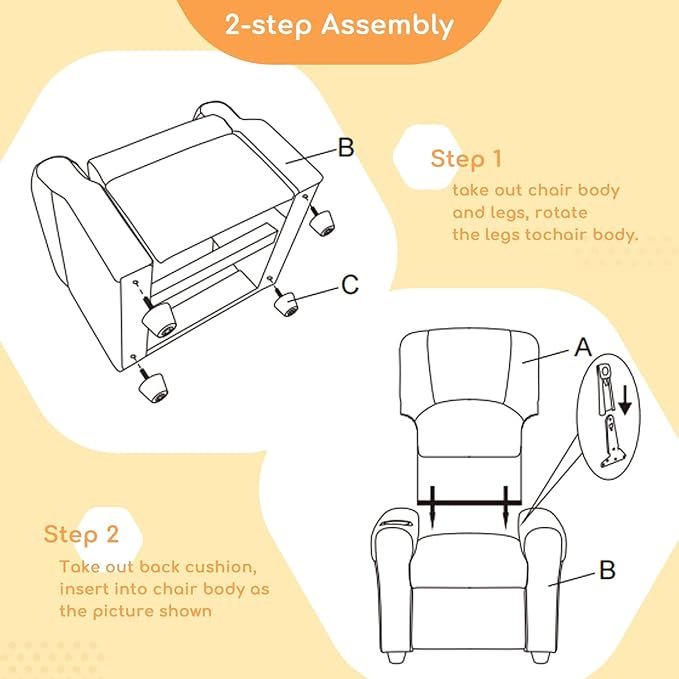 2-step Assembly

B

C

Step 1
take out chair body and legs, rotate the legs tochair body.

A

B

Step 2
Take out back cushion, insert into chair body as the picture shown