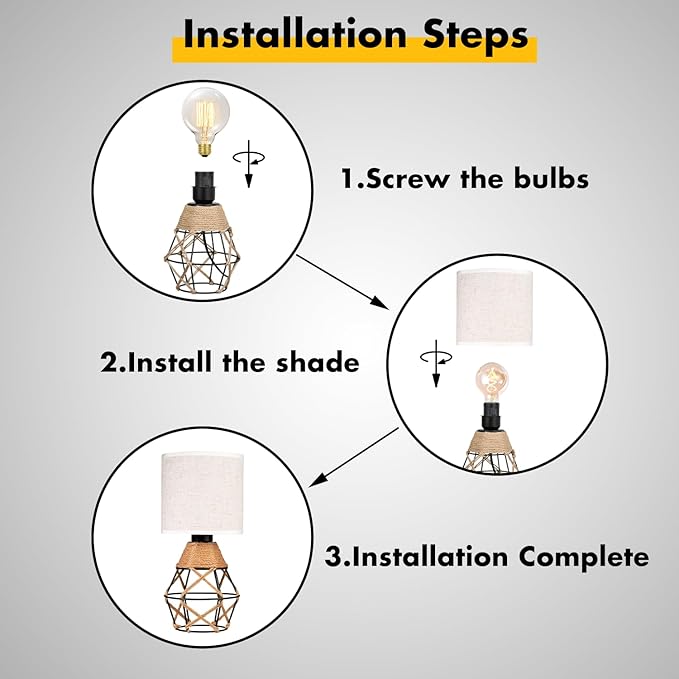 Installation Steps

1.Screw the bulbs

2.Install the shade

3.Installation Complete