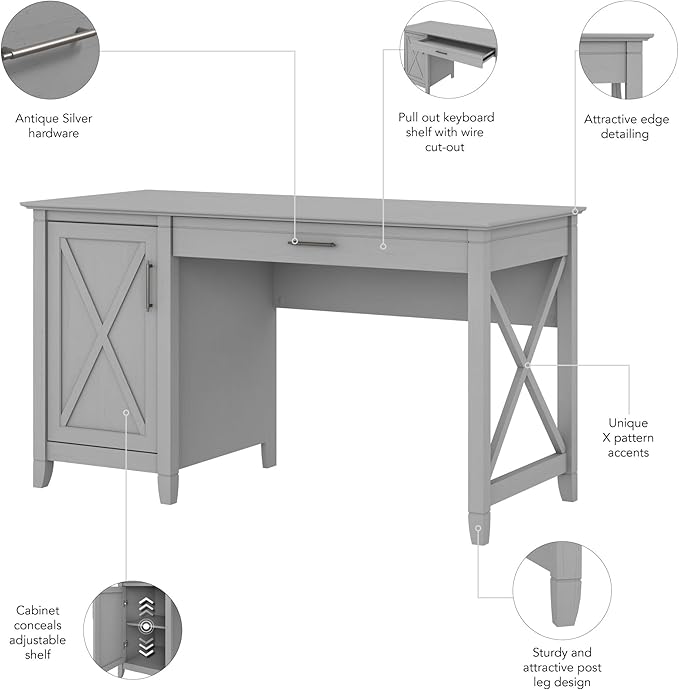 Antique Silver hardware

Pull out keyboard shelf with wire cut-out

Attractive edge detailing

Unique X pattern accents

Cabinet conceals adjustable shelf

Sturdy and attractive post leg design