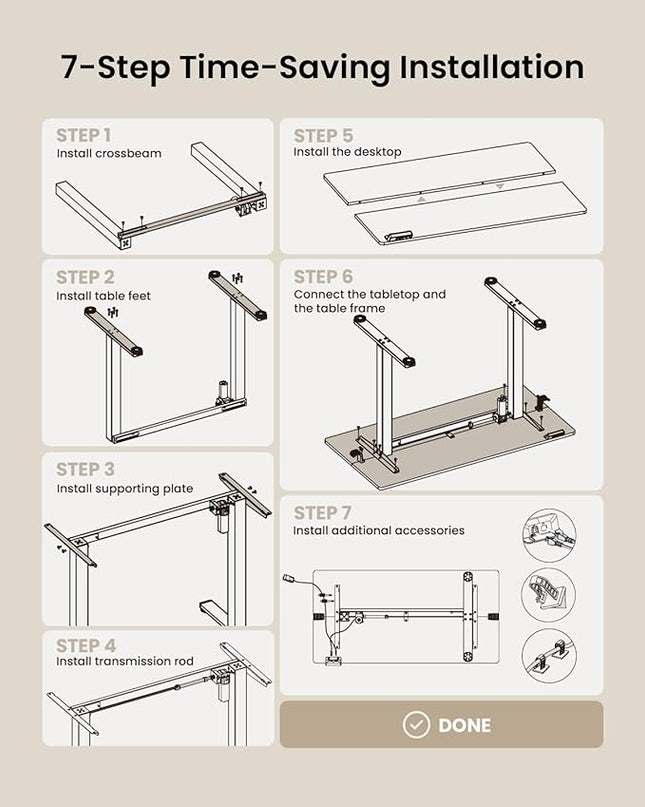 7-Step Time-Saving Installation

STEP 1
Install crossbeam

STEP 2
Install table feet

STEP 3
Install supporting plate

STEP 4
Install transmission rod

STEP 5
Install the desktop

STEP 6
Connect the tabletop and the table frame

STEP 7
Install additional accessories

DONE