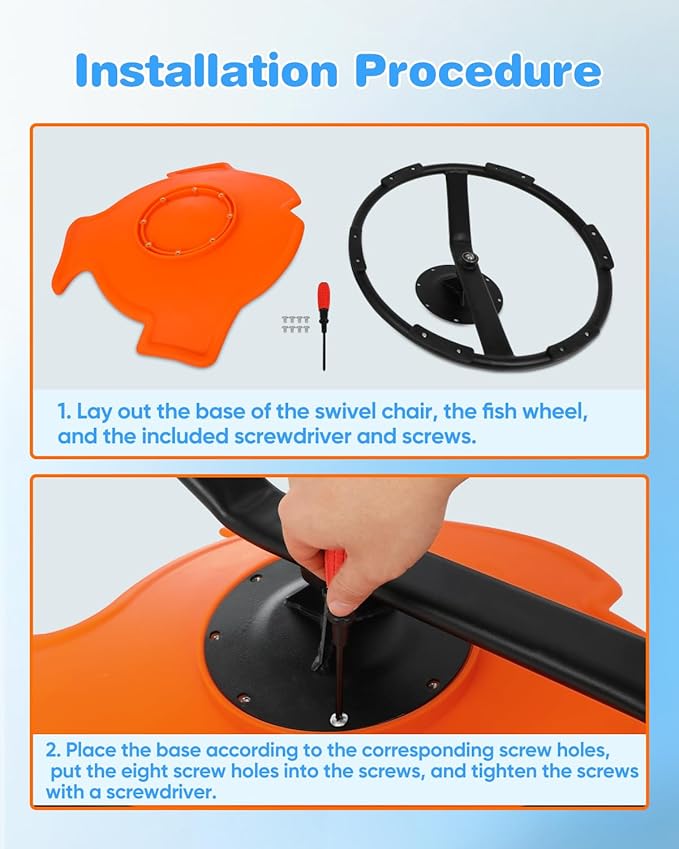 Installation Procedure

1. Lay out the base of the swivel chair, the fish wheel, and the included screwdriver and screws.

2. Place the base according to the corresponding screw holes, put the eight screw holes into the screws, and tighten the screws with a screwdriver.