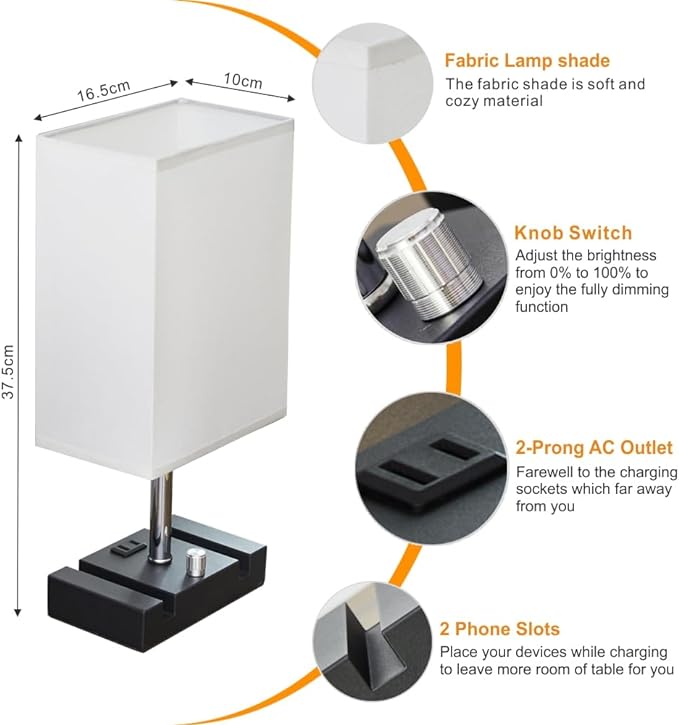 16.5cm

10cm

37.5cm

Fabric Lamp shade
The fabric shade is soft and cozy material

Knob Switch
Adjust the brightness from 0% to 100% to enjoy the fully dimming function

2-Prong AC Outlet
Farewell to the charging sockets which far away from you

2 Phone Slots
Place your devices while charging to leave more room of table for you