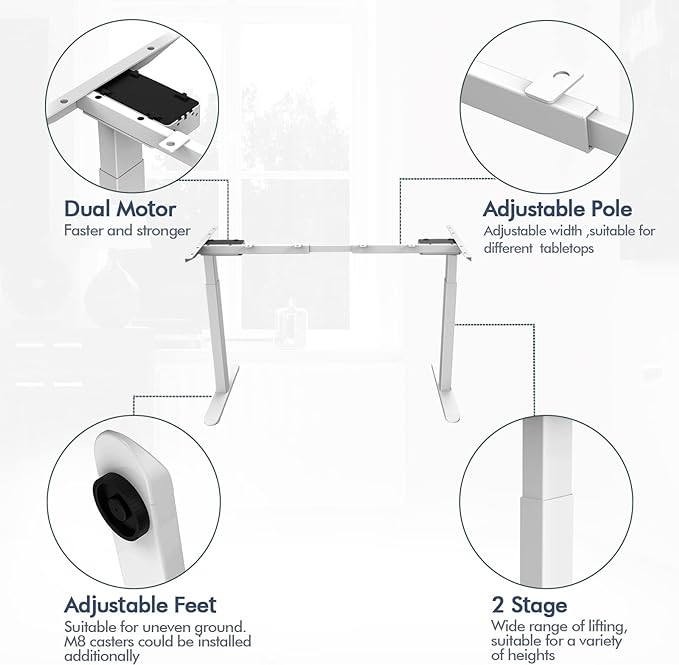 Dual Motor
Faster and stronger

Adjustable Pole
Adjustable width ,suitable for different  tabletops

Adjustable Feet
Suitable for uneven ground. M8 casters could be installed additionally

2 Stage
Wide range of lifting, suitable for a variety of heights