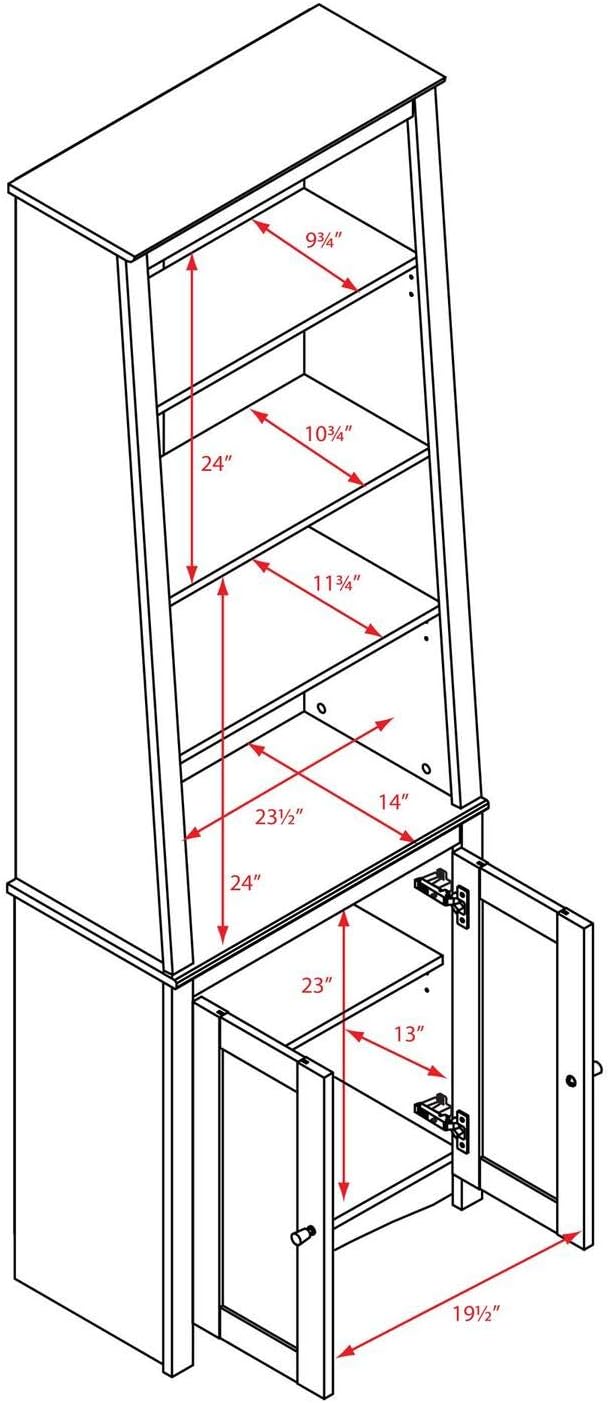 9¾″
24″
10¾″
11¾″
23½″
14″
24″
23″
13″
19½″