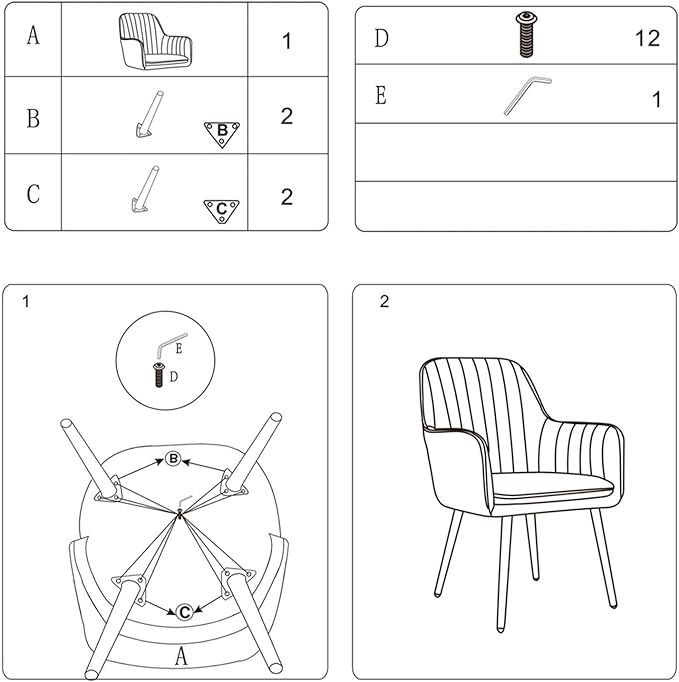 | A | | 1 |
|---|---|---|
| B | B | 2 |
| C | C | 2 |

| D | | 12 |
|---|---|---|
| E | | 1 |
| | | |
| | | |

1

E
D

B

C

A

2