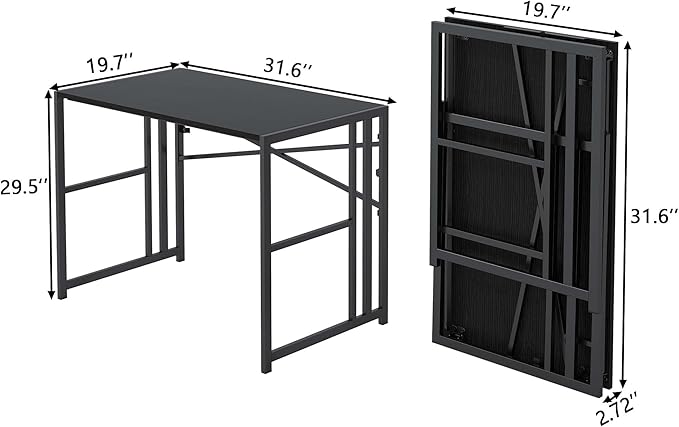 19.7''
31.6''
29.5''
19.7''
31.6''
2.72''