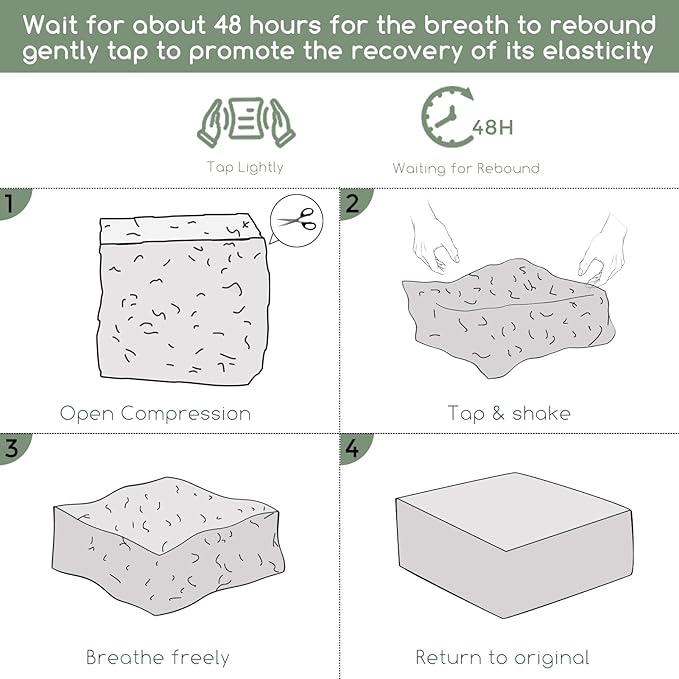 Wait for about 48 hours for the breath to rebound gently tap to promote the recovery of its elasticity

Tap Lightly

48H

Waiting for Rebound

1

Open Compression

2

Tap & shake

3

Breathe freely

4

Return to original