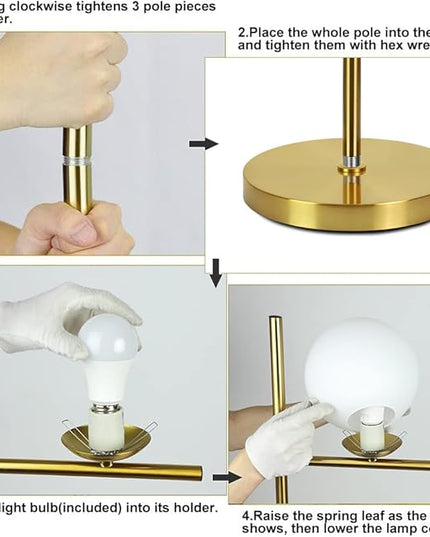 g clockwise tightens 3 pole pieces
er.

2.Place the whole pole into the
and tighten them with hex wre

light bulb(included) into its holder.

4.Raise the spring leaf as the
shows, then lower the lamp c