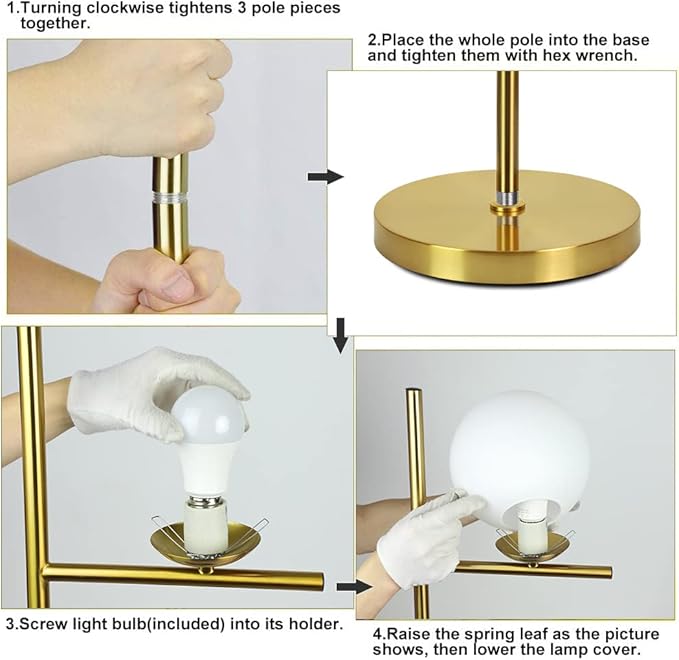 1.Turning clockwise tightens 3 pole pieces together.

2.Place the whole pole into the base and tighten them with hex wrench.

3.Screw light bulb(included) into its holder.

4.Raise the spring leaf as the picture shows, then lower the lamp cover.