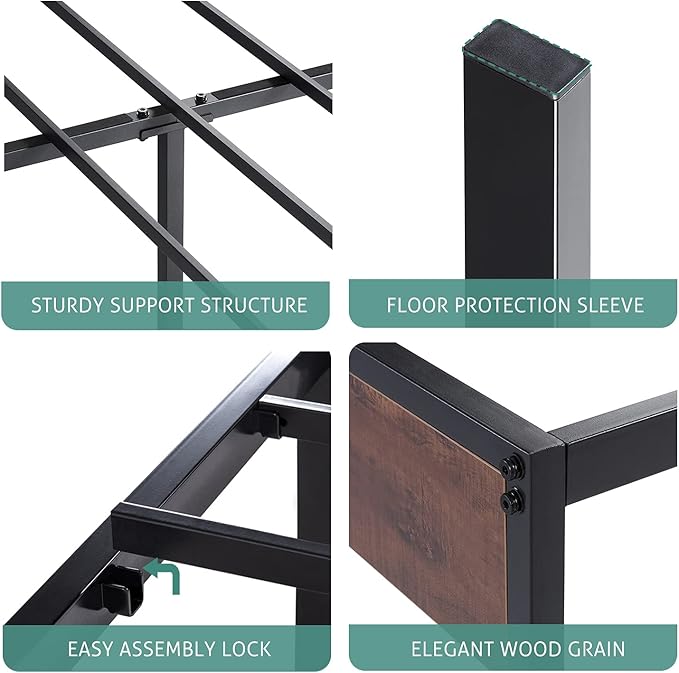 STURDY SUPPORT STRUCTURE

FLOOR PROTECTION SLEEVE

EASY ASSEMBLY LOCK

ELEGANT WOOD GRAIN