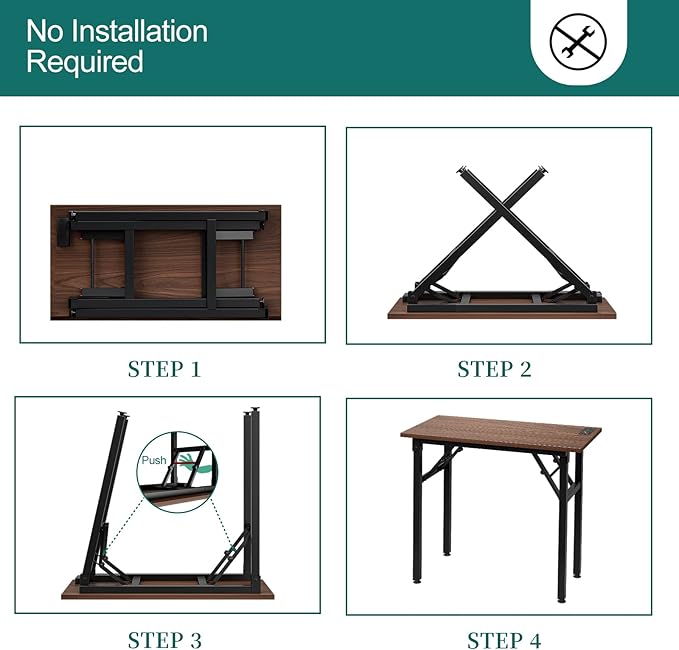 No Installation Required

STEP 1

STEP 2

Push

STEP 3

STEP 4