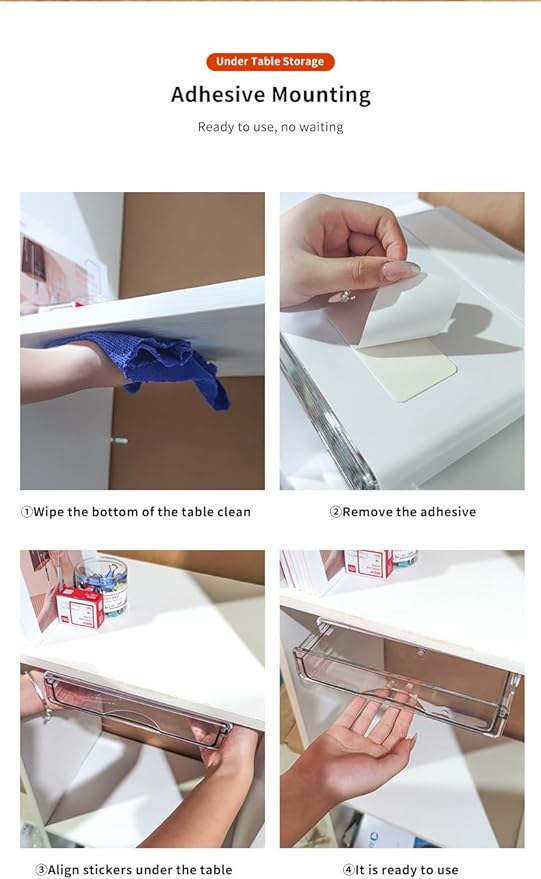 Under Table Storage

Adhesive Mounting

Ready to use, no waiting

①Wipe the bottom of the table clean

②Remove the adhesive

③Align stickers under the table

④It is ready to use