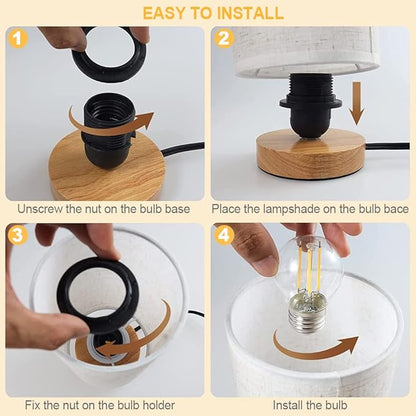 EASY TO INSTALL

1

Unscrew the nut on the bulb base

2

Place the lampshade on the bulb bace

3

Fix the nut on the bulb holder

4

Install the bulb