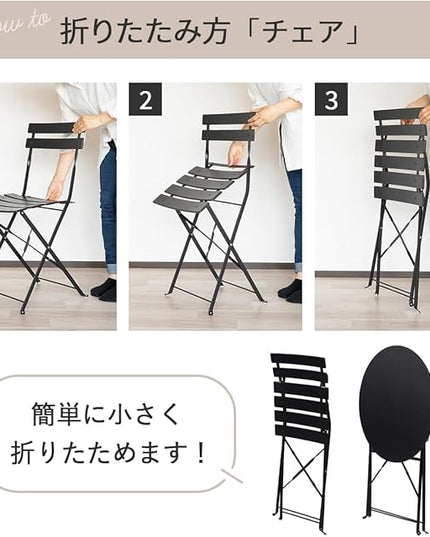 ow to

折りたたみ方「チェア」

2

3

簡単に小さく
折りたためます！