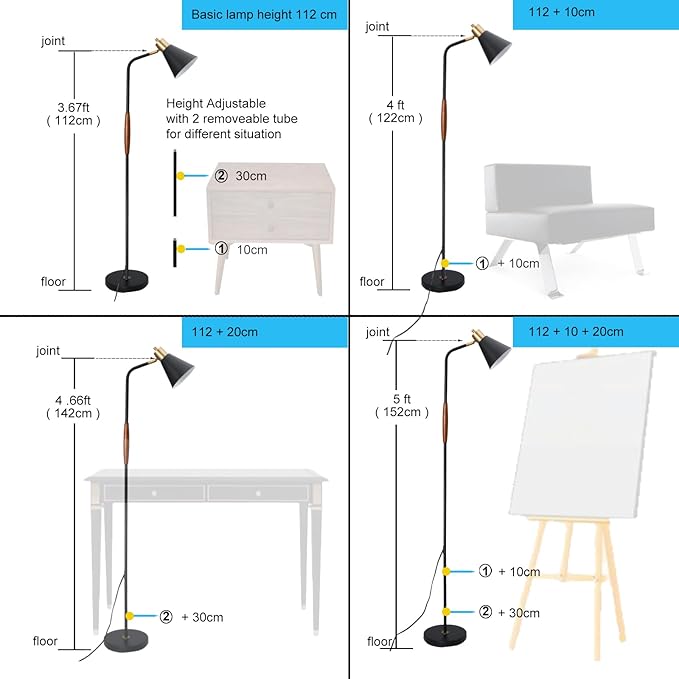 Basic lamp height 112 cm

joint

3.67ft
( 112cm )

Height Adjustable with 2 removeable tube for different situation

② 30cm

① 10cm

floor

112 + 10cm

joint

4 ft
( 122cm )

① + 10cm

floor

112 + 20cm

joint

4 .66ft
( 142cm )

② + 30cm

floor

112 + 10 + 20cm

joint

5 ft
( 152cm )

① + 10cm

② + 30cm

floor