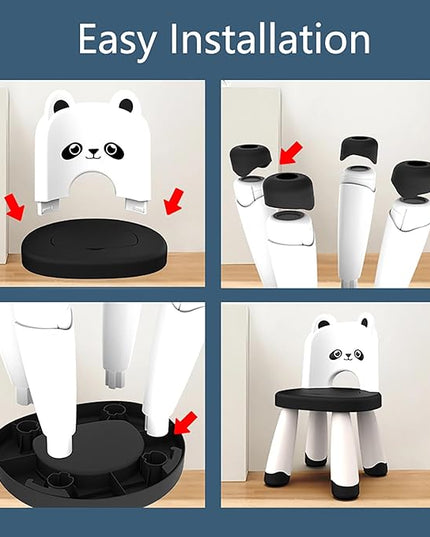 Easy Installation