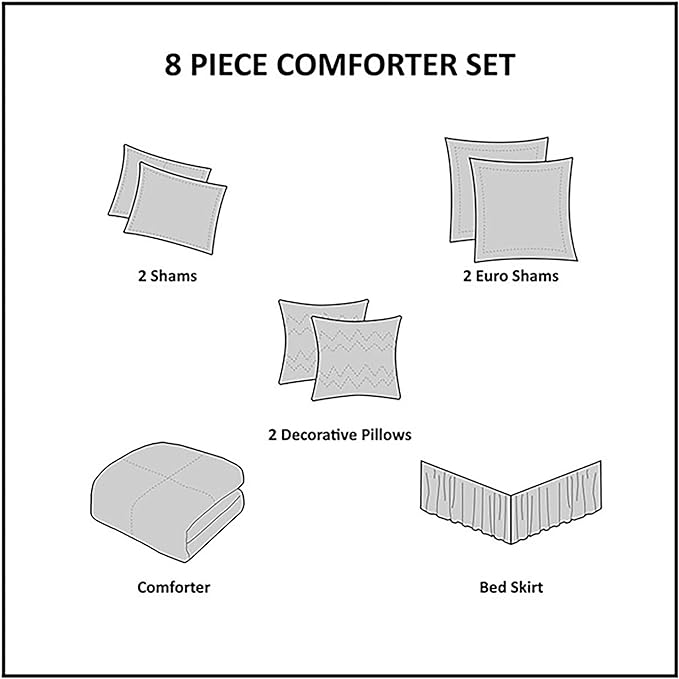 8 PIECE COMFORTER SET

2 Shams

2 Euro Shams

2 Decorative Pillows

Comforter

Bed Skirt