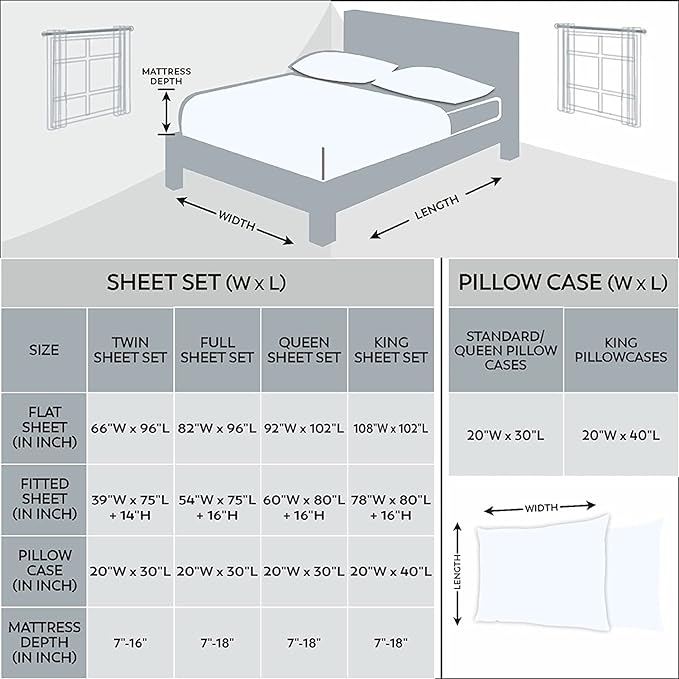 MATTRESS DEPTH

WIDTH

LENGTH

SHEET SET (W x L)

| SIZE | TWIN SHEET SET | FULL SHEET SET | QUEEN SHEET SET | KING SHEET SET |
|---|---|---|---|---|
| FLAT SHEET (IN INCH) | 66"W x 96"L | 82"W x 96"L | 92"W x 102"L | 108"W x 102"L |
| FITTED SHEET (IN INCH) | 39"W x 75"L + 14"H | 54"W x 75"L + 16"H | 60"W x 80"L + 16"H | 78"W x 80"L + 16"H |
| PILLOW CASE (IN INCH) | 20"W x 30"L | 20"W x 30"L | 20"W x 30"L | 20"W x 40"L |
| MATTRESS DEPTH (IN INCH) | 7"-16" | 7"-18" | 7"-18" | 7"-18" |

PILLOW CASE (W x L)

| STANDARD/ QUEEN PILLOW CASES | KING PILLOWCASES |
|---|---|
| 20"W x 30"L | 20"W x 40"L |

WIDTH

LENGTH