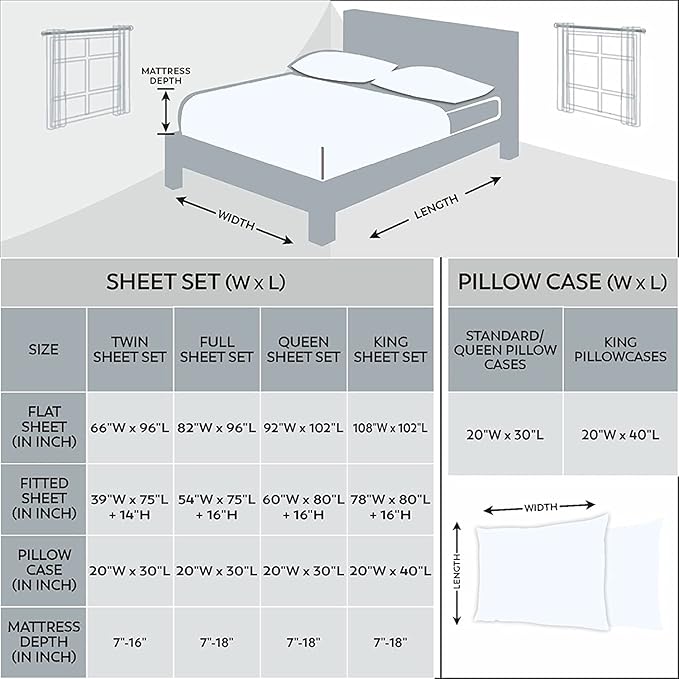 MATTRESS DEPTH

WIDTH

LENGTH

SHEET SET (W x L)

| SIZE | TWIN SHEET SET | FULL SHEET SET | QUEEN SHEET SET | KING SHEET SET |
|---|---|---|---|---|
| FLAT SHEET (IN INCH) | 66"W x 96"L | 82"W x 96"L | 92"W x 102"L | 108"W x 102"L |
| FITTED SHEET (IN INCH) | 39"W x 75"L + 14"H | 54"W x 75"L + 16"H | 60"W x 80"L + 16"H | 78"W x 80"L + 16"H |
| PILLOW CASE (IN INCH) | 20"W x 30"L | 20"W x 30"L | 20"W x 30"L | 20"W x 40"L |
| MATTRESS DEPTH (IN INCH) | 7"-16" | 7"-18" | 7"-18" | 7"-18" |

PILLOW CASE (W x L)

| STANDARD/ QUEEN PILLOW CASES | KING PILLOWCASES |
|---|---|
| 20"W x 30"L | 20"W x 40"L |

WIDTH

LENGTH