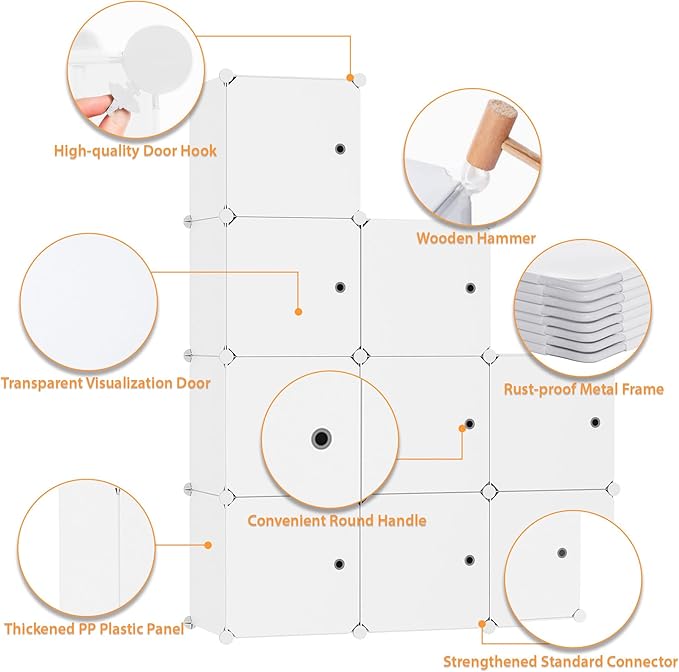 High-quality Door Hook

Wooden Hammer

Transparent Visualization Door

Rust-proof Metal Frame

Convenient Round Handle

Thickened PP Plastic Panel

Strengthened Standard Connector