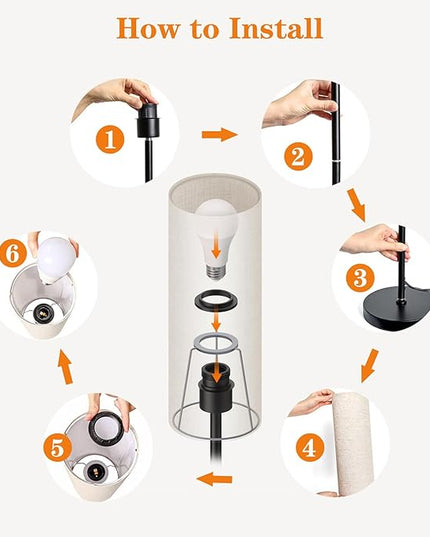 How to Install

1

2

3

4

5

6