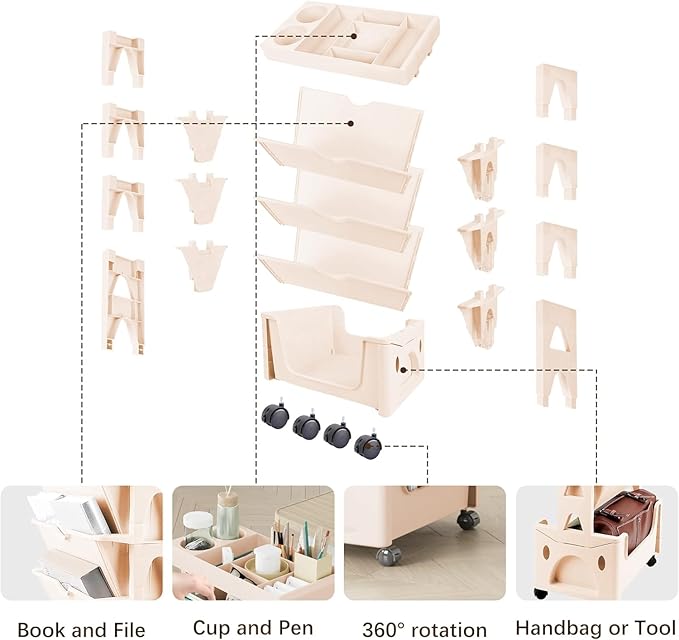 Book and File
Cup and Pen
360° rotation
Handbag or Tool