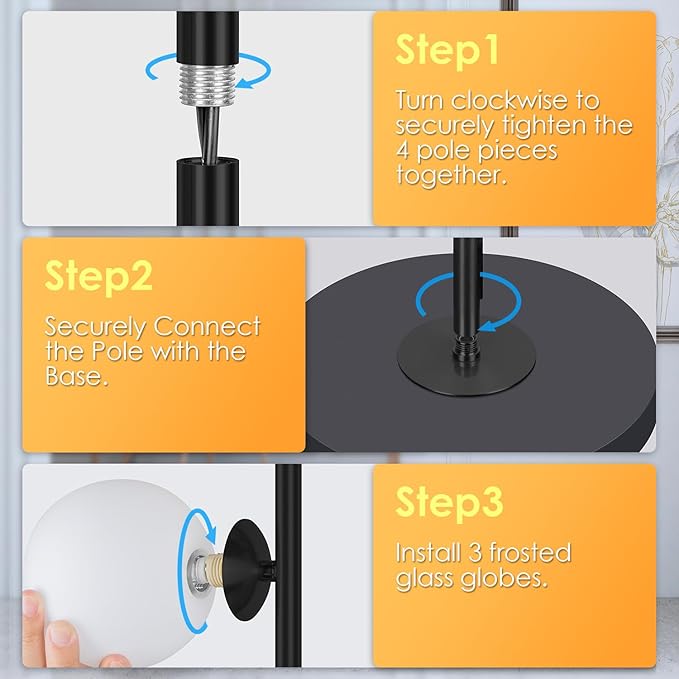 Step1

Turn clockwise to securely tighten the 4 pole pieces together.

Step2

Securely Connect the Pole with the Base.

Step3

Install 3 frosted glass globes.