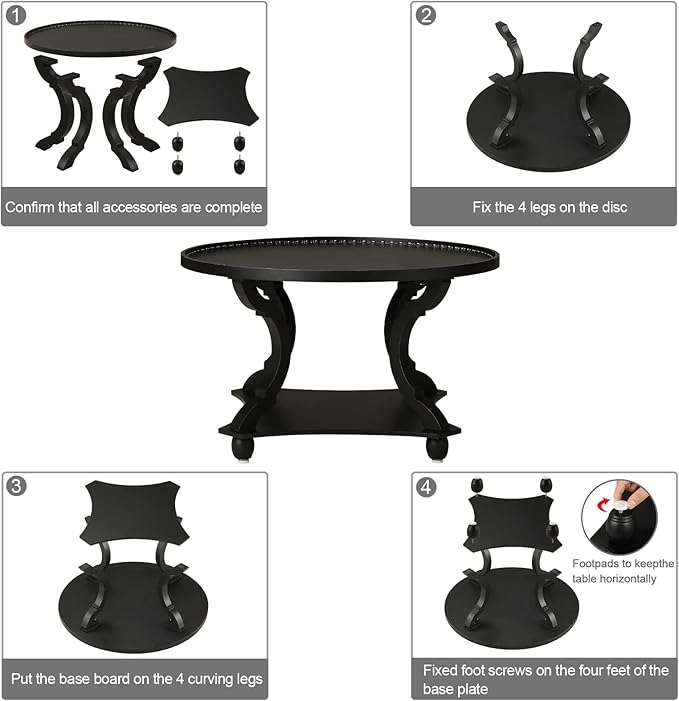 1

Confirm that all accessories are complete

2

Fix the 4 legs on the disc

3

Put the base board on the 4 curving legs

4

Footpads to keepthe table horizontally

Fixed foot screws on the four feet of the base plate