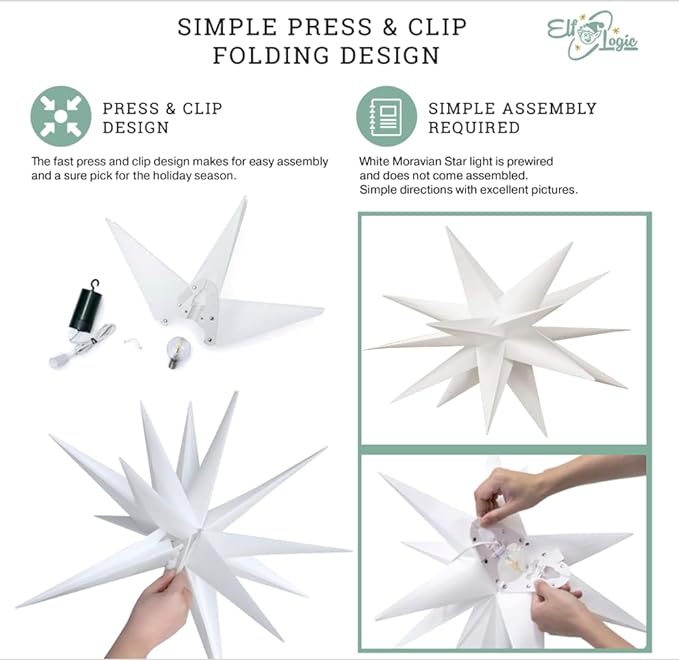 SIMPLE PRESS & CLIP FOLDING DESIGN

Elf Logic

PRESS & CLIP DESIGN

The fast press and clip design makes for easy assembly and a sure pick for the holiday season.

SIMPLE ASSEMBLY REQUIRED

White Moravian Star light is prewired and does not come assembled. Simple directions with excellent pictures.