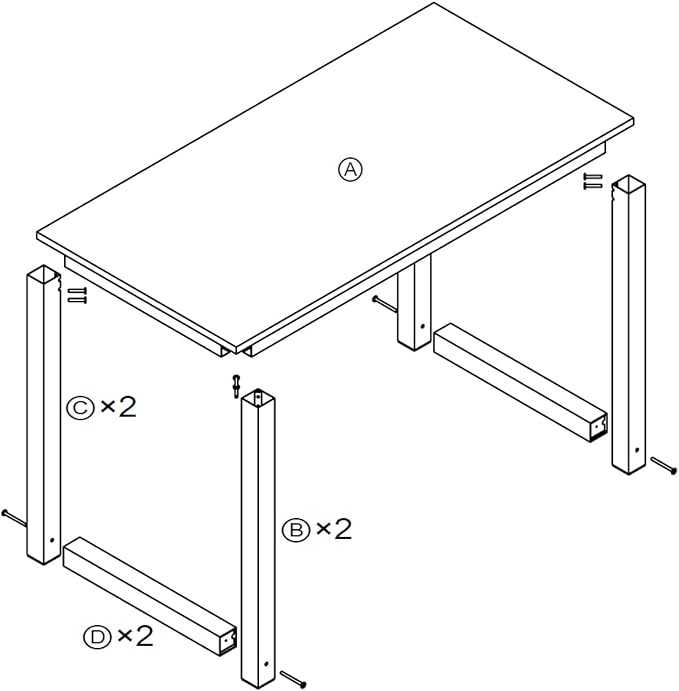 Ⓐ

Ⓒ ×2

Ⓑ ×2

Ⓓ ×2