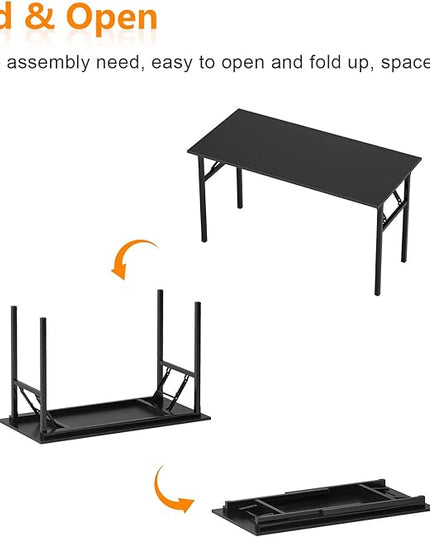 d & Open

assembly need, easy to open and fold up, space