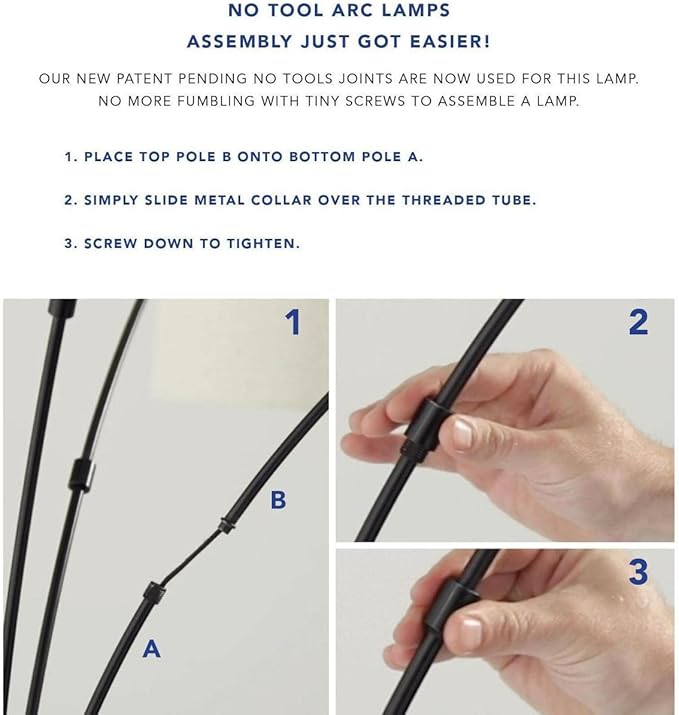 NO TOOL ARC LAMPS
ASSEMBLY JUST GOT EASIER!

OUR NEW PATENT PENDING NO TOOLS JOINTS ARE NOW USED FOR THIS LAMP. NO MORE FUMBLING WITH TINY SCREWS TO ASSEMBLE A LAMP.

1. PLACE TOP POLE B ONTO BOTTOM POLE A.

2. SIMPLY SLIDE METAL COLLAR OVER THE THREADED TUBE.

3. SCREW DOWN TO TIGHTEN.

1

B

A

2

3