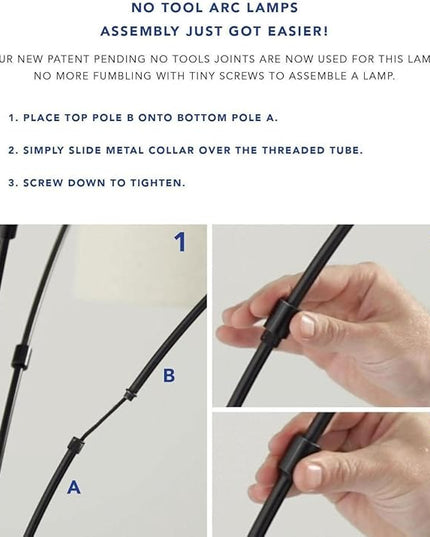 NO TOOL ARC LAMPS
ASSEMBLY JUST GOT EASIER!

UR NEW PATENT PENDING NO TOOLS JOINTS ARE NOW USED FOR THIS LAM NO MORE FUMBLING WITH TINY SCREWS TO ASSEMBLE A LAMP.

1. PLACE TOP POLE B ONTO BOTTOM POLE A.

2. SIMPLY SLIDE METAL COLLAR OVER THE THREADED TUBE.

3. SCREW DOWN TO TIGHTEN.

1

B

A