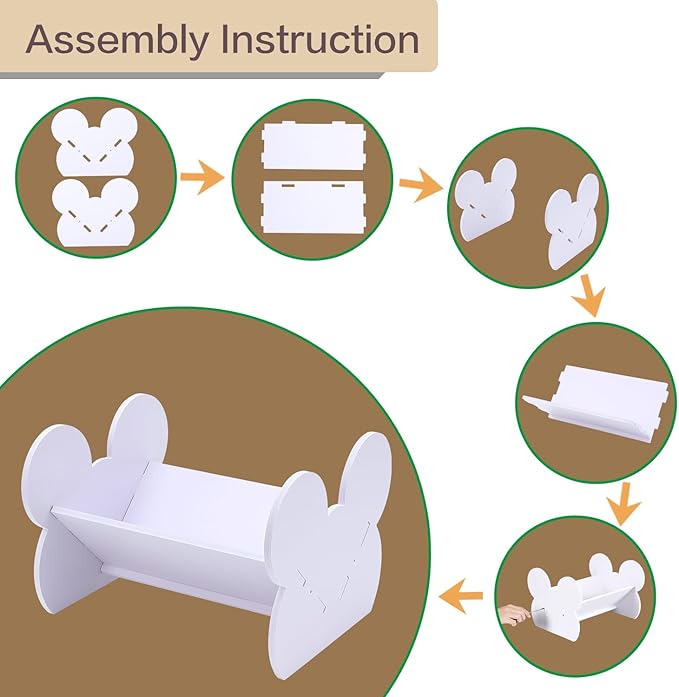 Assembly Instruction