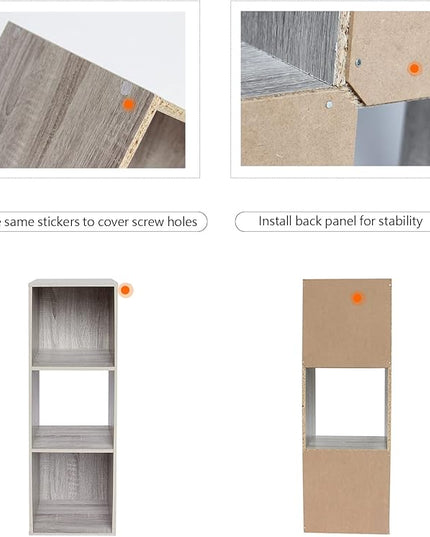 e same stickers to cover screw holes

Install back panel for stability