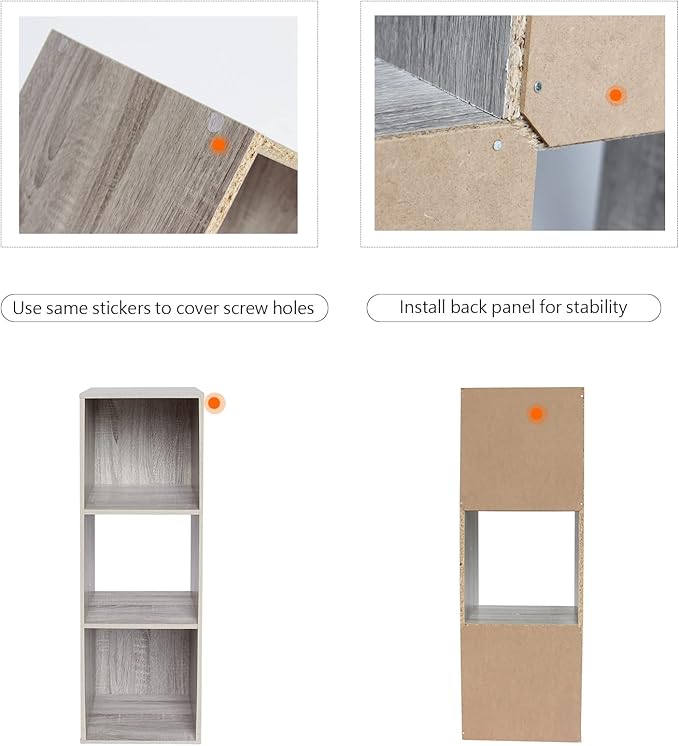 Use same stickers to cover screw holes

Install back panel for stability