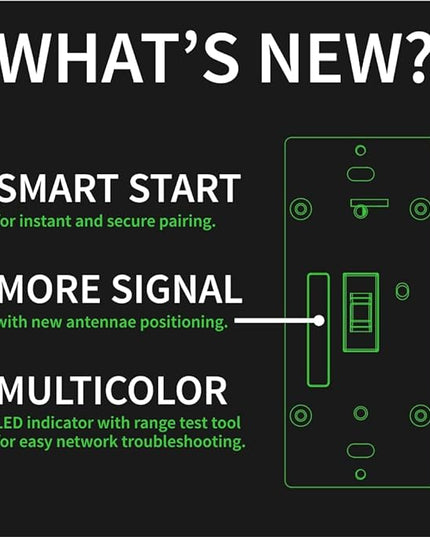 WHAT'S NEW?

SMART START
for instant and secure pairing.

MORE SIGNAL
with new antennae positioning.

MULTICOLOR
LED indicator with range test tool for easy network troubleshooting.